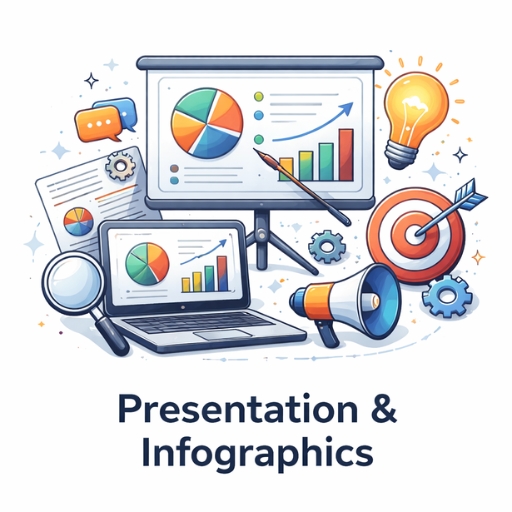 Presentation & Infographics